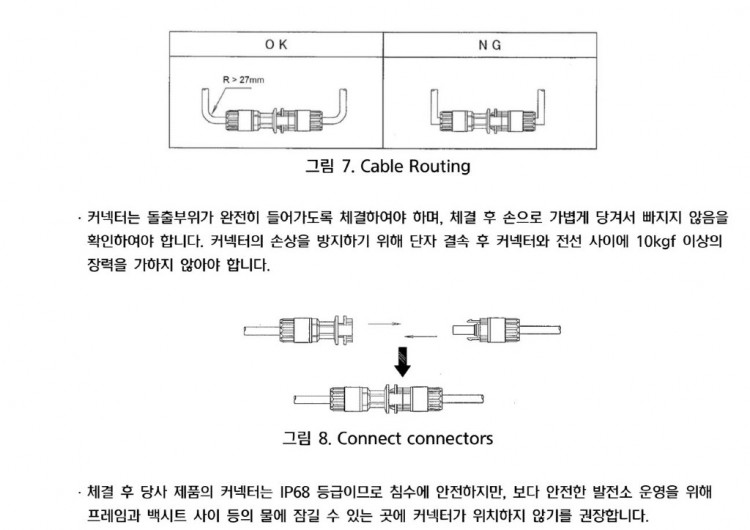 | O K | N G |
|---|---|
| R > 27mm | |

그림 7. Cable Routing

· 커넥터는 돌출부위가 완전히 들어가도록 체결하여야 하며, 체결 후 손으로 가볍게 당겨서 빠지지 않음을 확인하여야 합니다. 커넥터의 손상을 방지하기 위해 단자 결속 후 커넥터와 전선 사이에 10kgf 이상의 장력을 가하지 않아야 합니다.

그림 8. Connect connectors

· 체결 후 당사 제품의 커넥터는 IP68 등급이므로 침수에 안전하지만, 보다 안전한 발전소 운영을 위해 프레임과 백시트 사이 등의 물에 잠길 수 있는 곳에 커넥터가 위치하지 않기를 권장합니다.